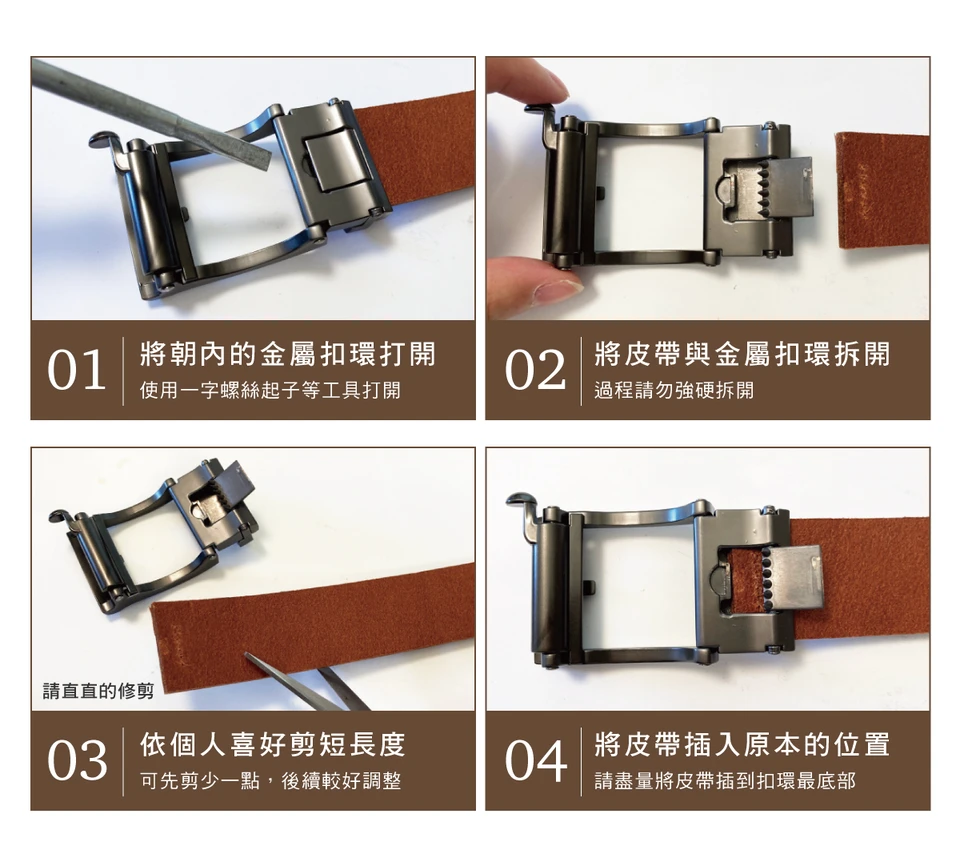 01 將朝內的金屬扣環打開
使用一字螺絲起子等工具打開

02 將皮帶與金屬扣環拆開
過程請勿強硬拆開

請直直的修剪

03 依個人喜好剪短長度
可先剪少一點，後續較好調整

04 將皮帶插入原本的位置
請盡量將皮帶插到扣環最底部