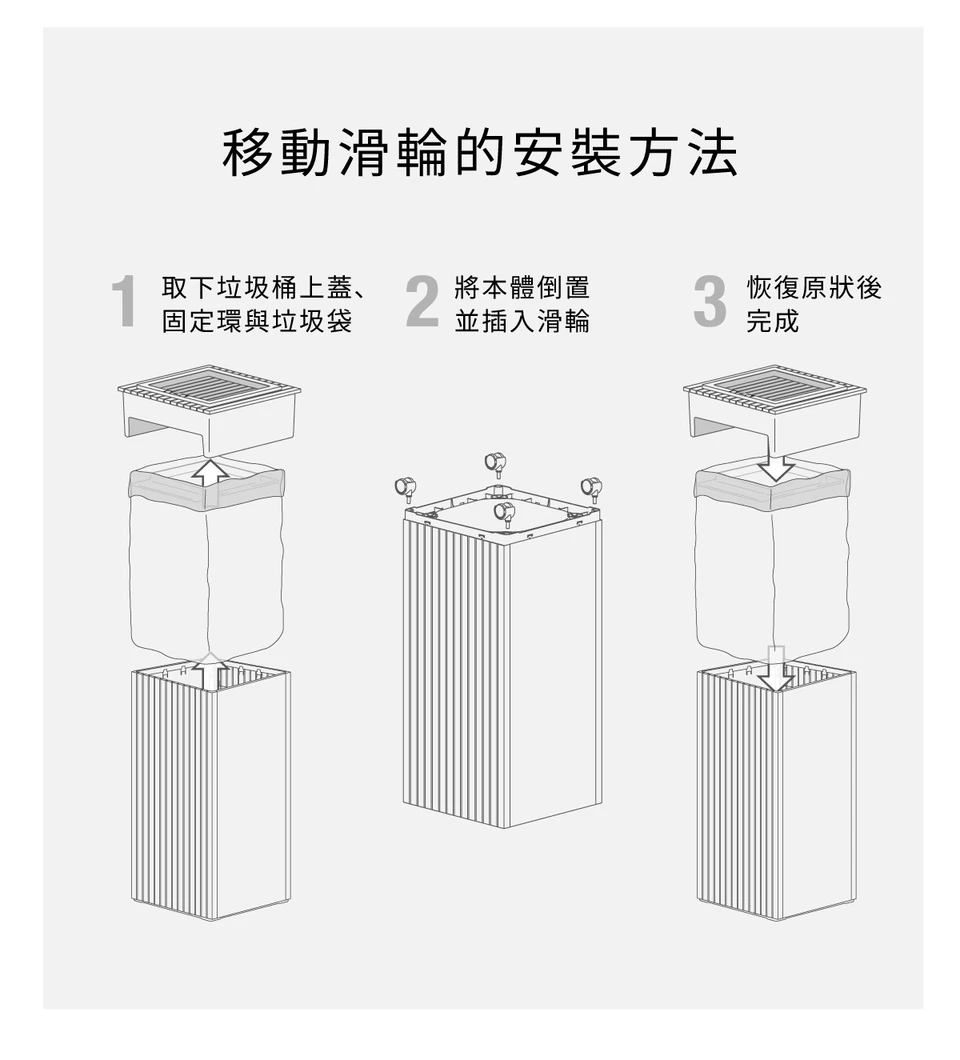 移動滑輪的安裝方法

1 取下垃圾桶上蓋、固定環與垃圾袋

2 將本體倒置並插入滑輪

3 恢復原狀後完成